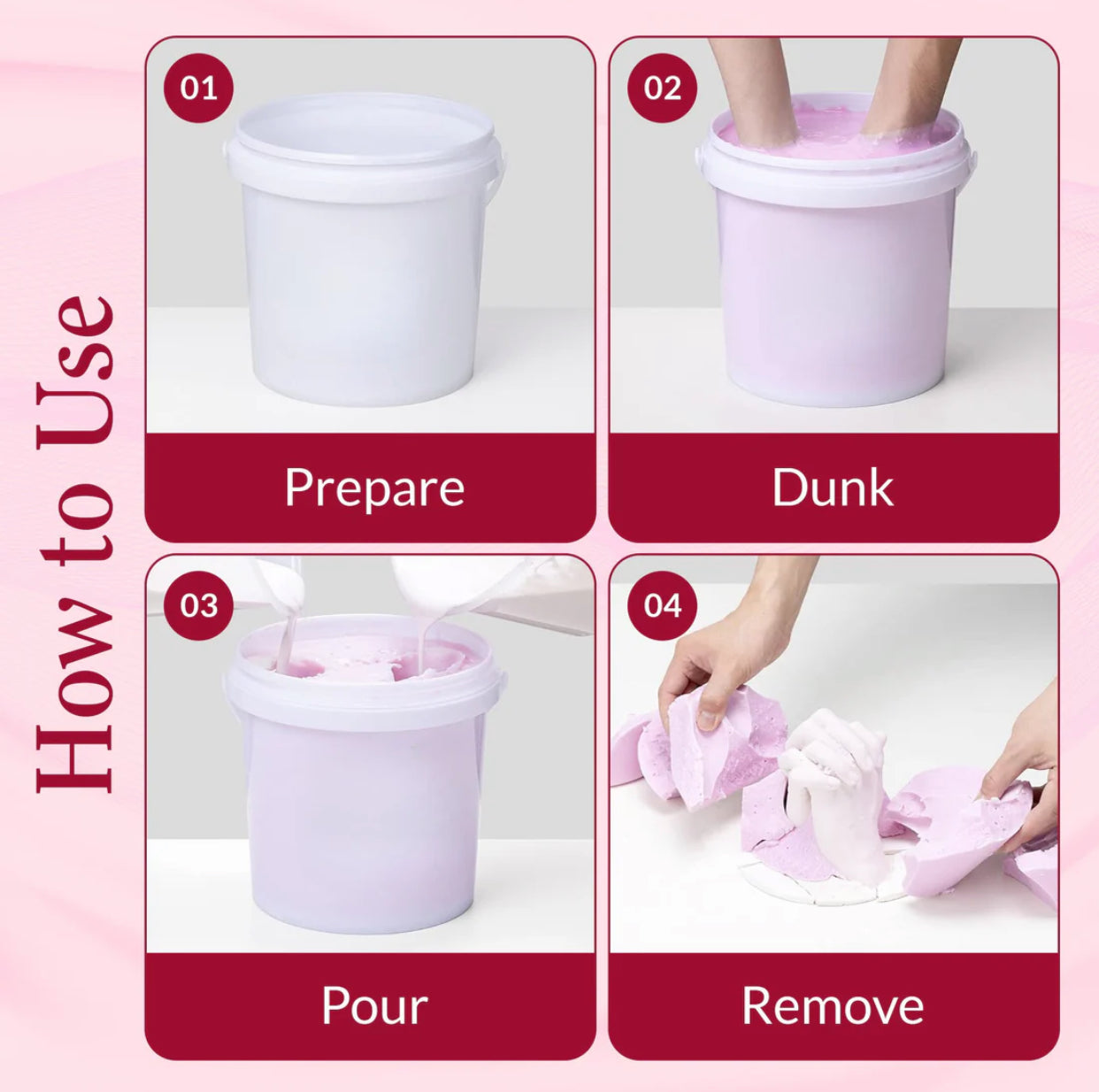 How to Use

01
Prepare

02
Dunk

03
Pour

04
Remove